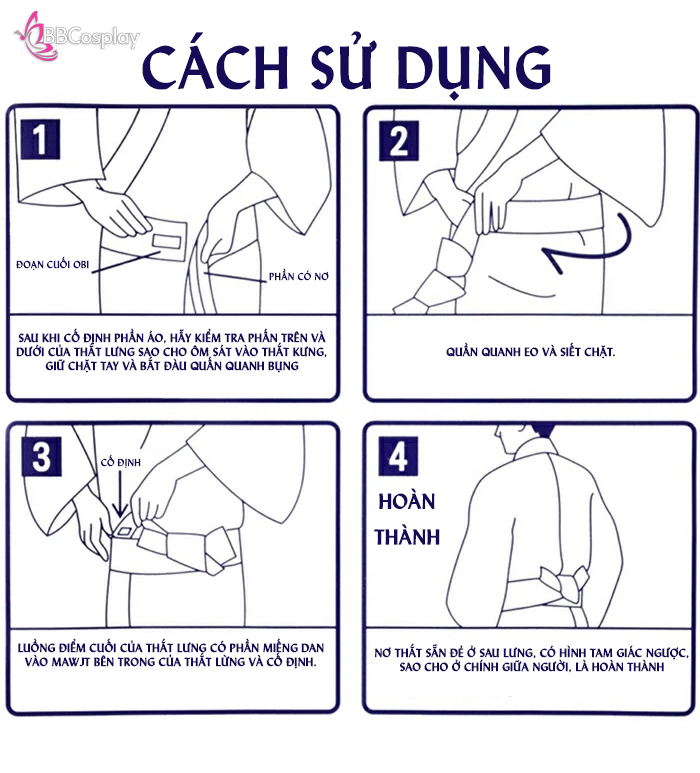 BBCosplay

CÁCH SỬ DỤNG

1

ĐOẠN CUỐI OBI

PHẦN CÓ NƠ

SAU KHI CỐ ĐỊNH PHẦN ÁO, HÃY KIỂM TRA PHẦN TRÊN VÀ DƯỚI CỦA THẮT LƯNG SAO CHO ÔM SÁT VÀO THẮT KƯNG, GIỮ CHẶT TAY VÀ BẮT ĐẦU QUẤN QUANH BỤNG

2

QUẤN QUANH EO VÀ SIẾT CHẶT.

3

CỐ ĐỊNH

LUỒNG ĐIỂM CUỐI CỦA THẮT LƯNG CÓ PHẦN MIẾNG DAN VÀO MAWJT BÊN TRONG CỦA THẮT LỪNG VÀ CỐ ĐỊNH.

4

HOÀN THÀNH

NƠ THẮT SẴN ĐỂ Ở SAU LƯNG, CÓ HÌNH TAM GIÁC NGƯỢC, SAO CHO Ở CHÍNH GIỮA NGƯỜI, LÀ HOÀN THÀNH